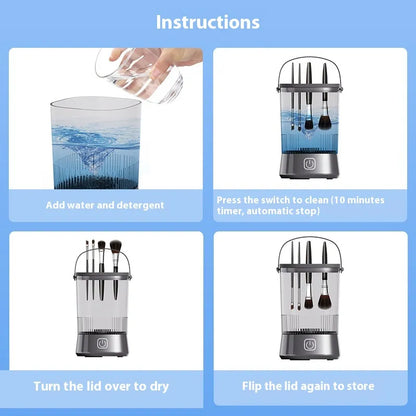 Instructions

Add water and detergent

Press the switch to clean (10 minutes timer, automatic stop)

Turn the lid over to dry

Flip the lid again to store